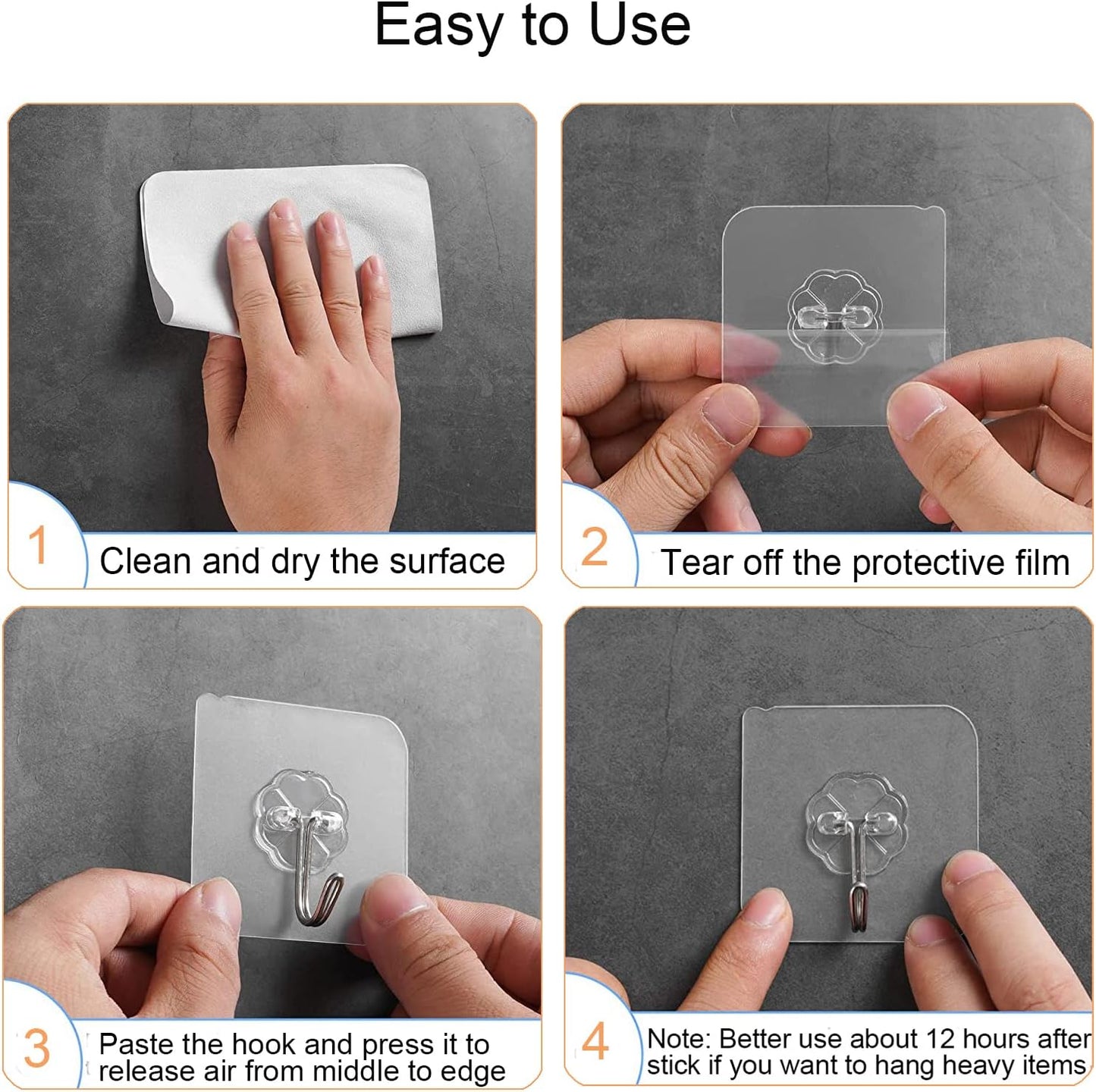 Easy to Use

1 Clean and dry the surface

2 Tear off the protective film

3 Paste the hook and press it to release air from middle to edge

4 Note: Better use about 12 hours after stick if you want to hang heavy items